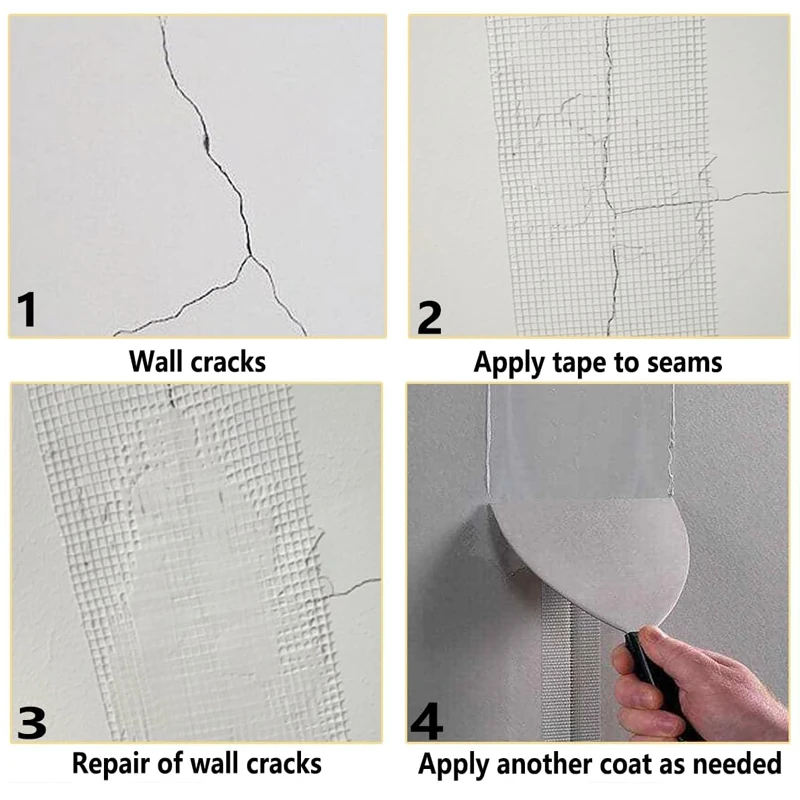 1

Wall cracks

2

Apply tape to seams

3

Repair of wall cracks

4

Apply another coat as needed